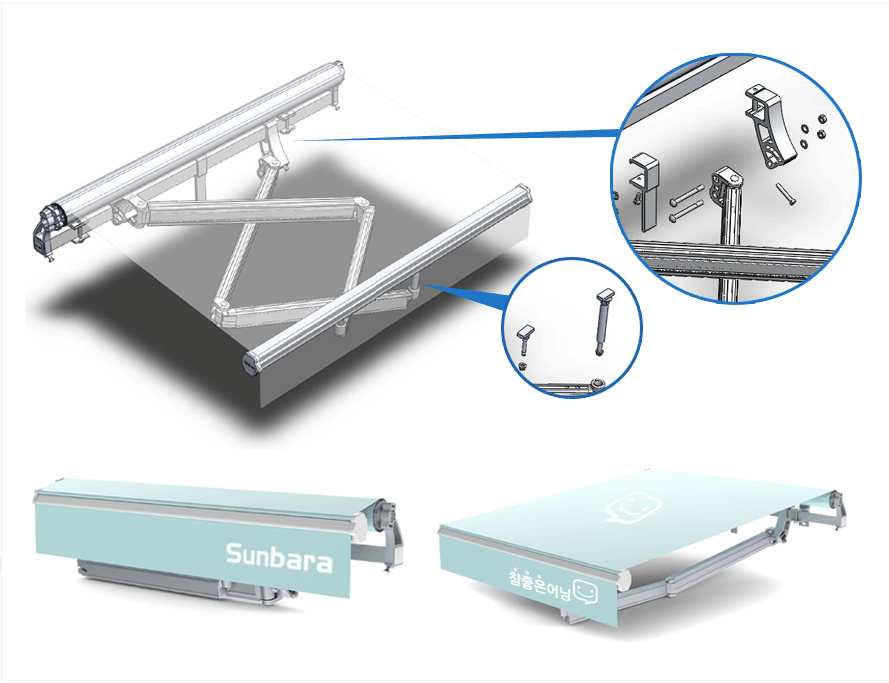 Sunbara

참좋은어닝